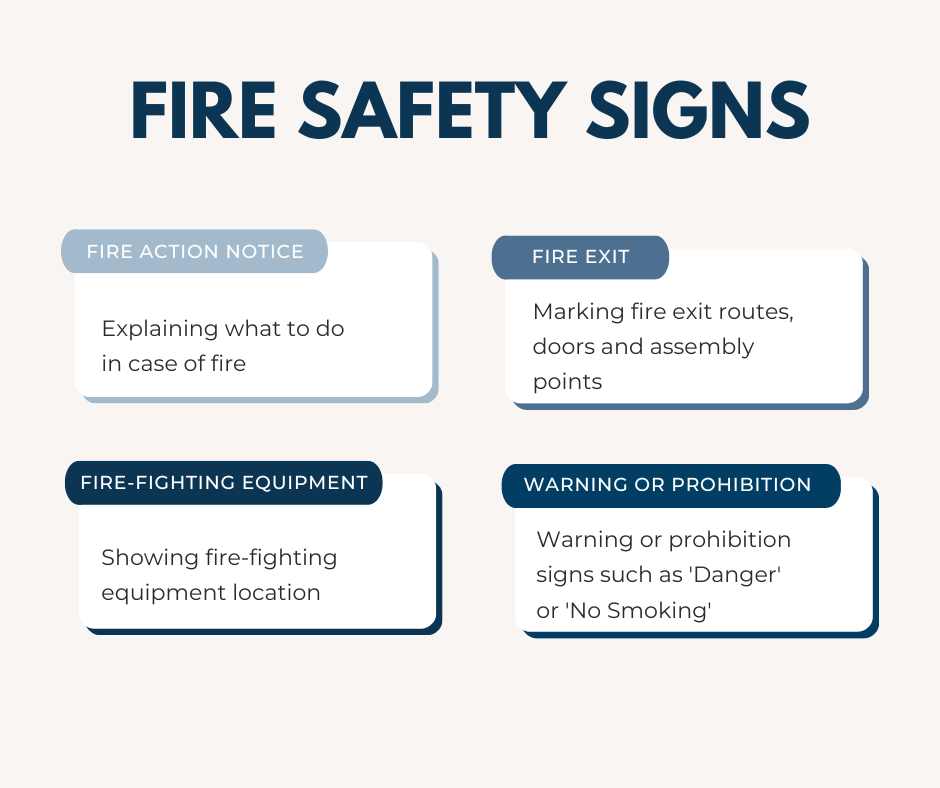 FIRE SAFETY SIGNS

FIRE ACTION NOTICE

Explaining what to do in case of fire

FIRE EXIT

Marking fire exit routes, doors and assembly points

FIRE-FIGHTING EQUIPMENT

Showing fire-fighting equipment location

WARNING OR PROHIBITION

Warning or prohibition signs such as 'Danger' or 'No Smoking'